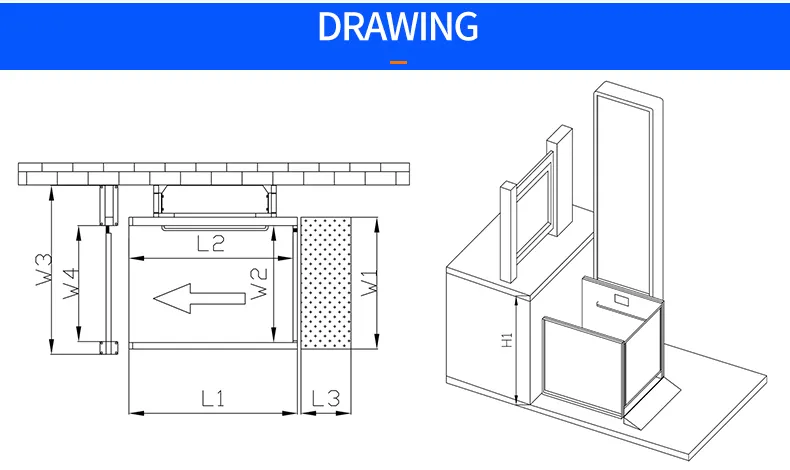 DRAWING

W3
W4
L2
W2
W1
L1
L3
H1